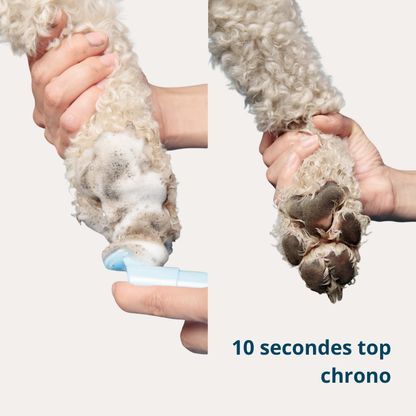 10 secondes top chrono